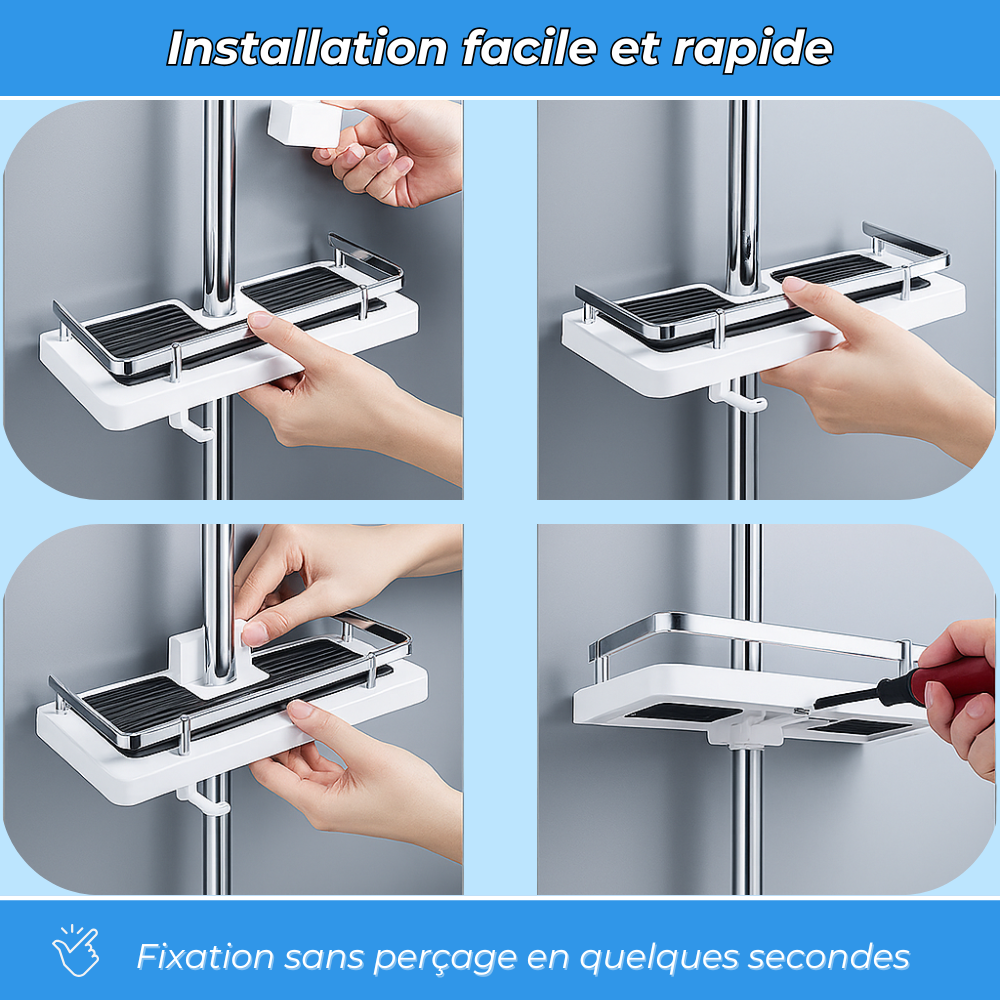 Installation facile et rapide

Fixation sans perçage en quelques secondes